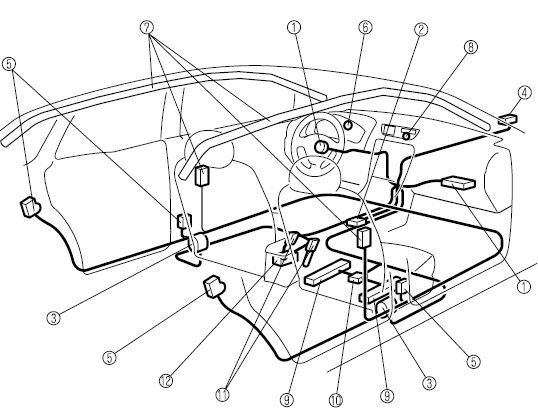 ⑤ ⑦ ① ⑥ ② ⑧ ④ ① ③ ⑤ ⑫ ⑪ ⑨ ⑩ ⑨ ③ ⑤