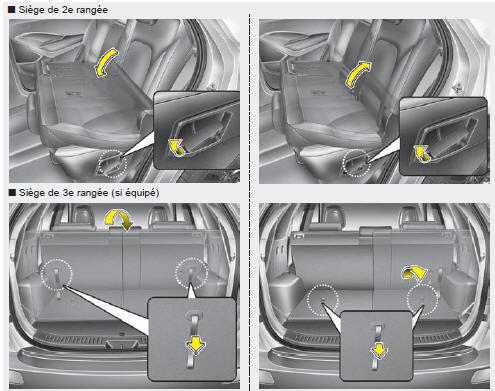 ■ Siège de 2e rangée

■ Siège de 3e rangée (si équipé)