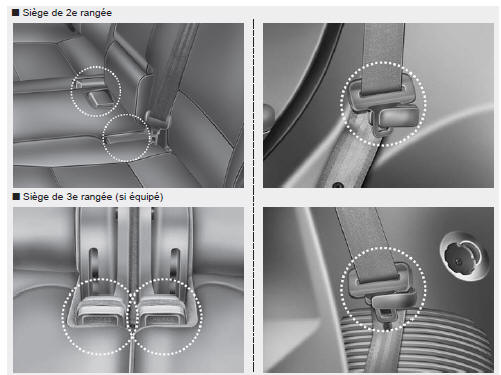 ■ Siège de 2e rangée

■ Siège de 3e rangée (si équipé)