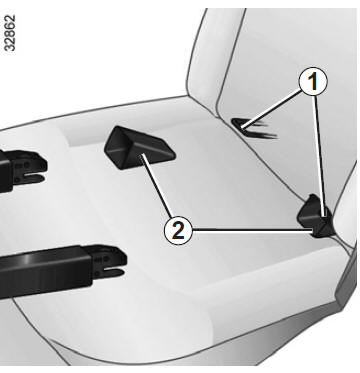 32862

1

2